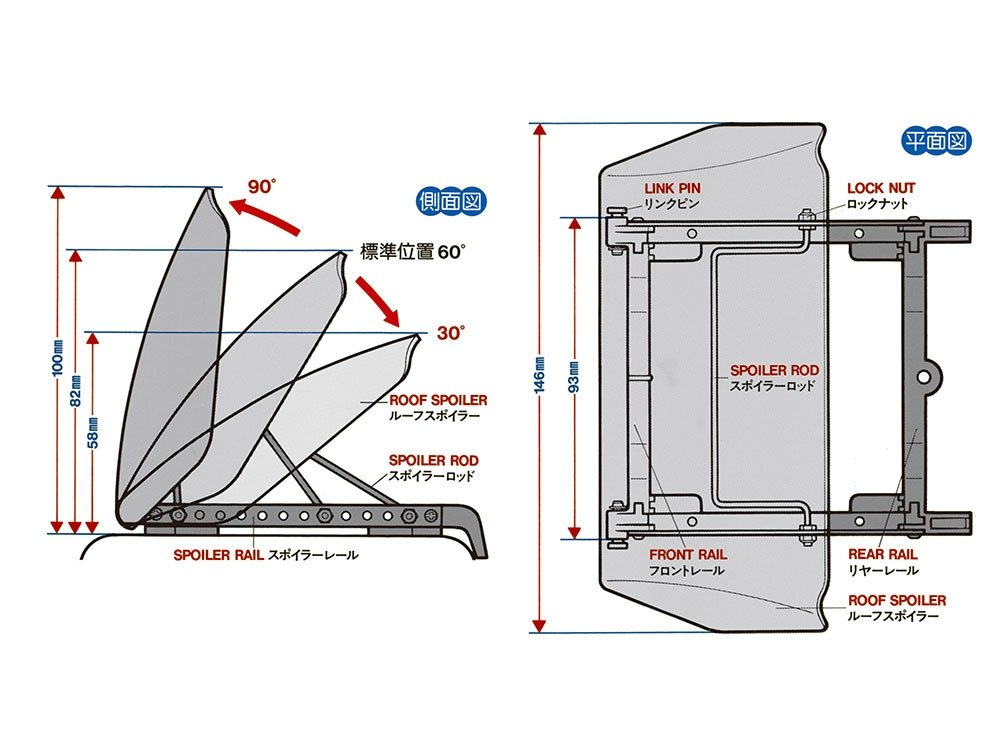 側面図

90°

標準位置 60°

30°

100mm

82mm

58mm

ROOF SPOILER
ルーフスポイラー

SPOILER ROD
スポイラーロッド

SPOILER RAIL スポイラーレール

平面図

LINK PIN
リンクピン

LOCK NUT
ロックナット

146mm

93mm

SPOILER ROD
スポイラーロッド

FRONT RAIL
フロントレール

REAR RAIL
リヤーレール

ROOF SPOILER
ルーフスポイラー